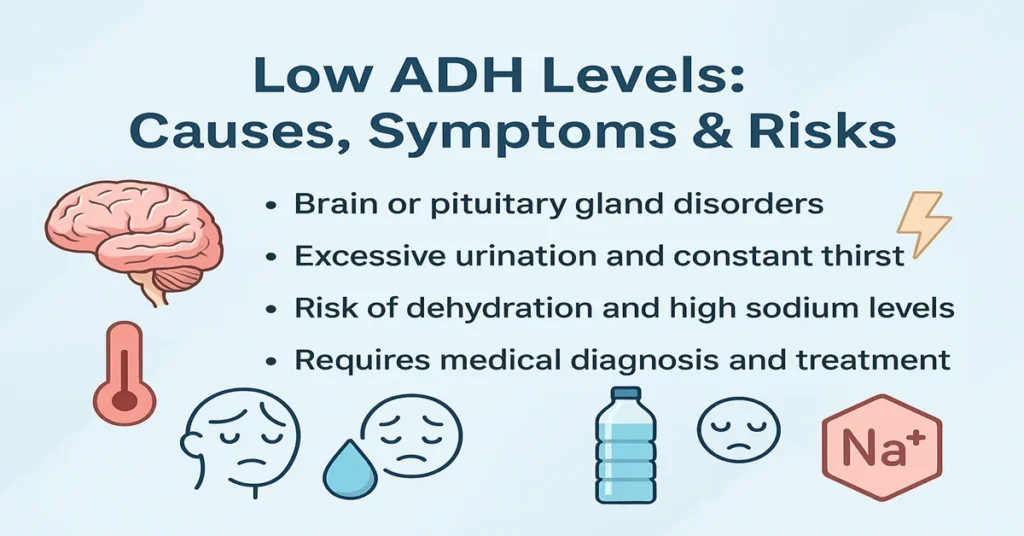 Low ADH Levels: Causes, Symptoms & Risks

• Brain or pituitary gland disorders
• Excessive urination and constant thirst
• Risk of dehydration and high sodium levels
• Requires medical diagnosis and treatment

$Na^+$