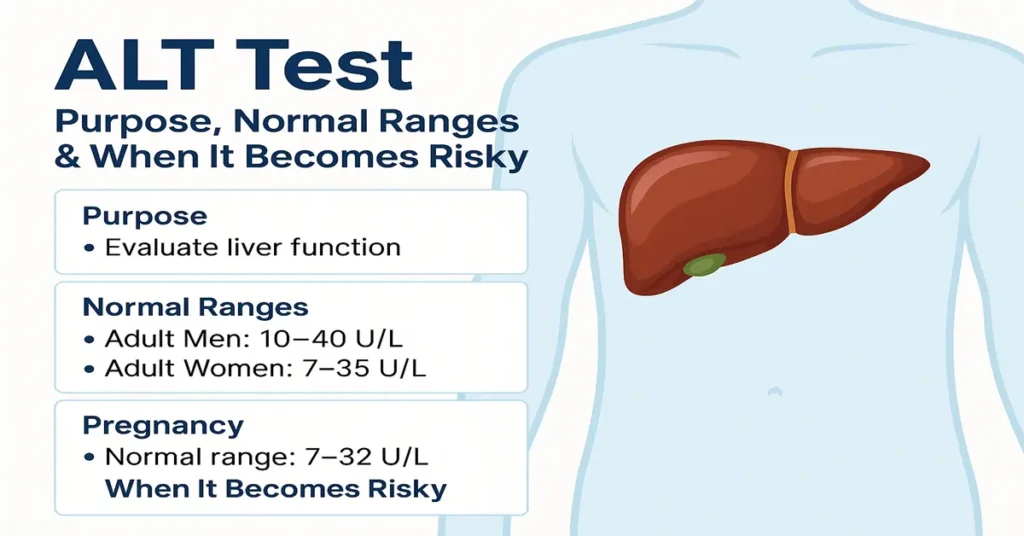 ALT Test

Purpose, Normal Ranges & When It Becomes Risky

Purpose
• Evaluate liver function

Normal Ranges
• Adult Men: 10–40 U/L
• Adult Women: 7–35 U/L

Pregnancy
• Normal range: 7–32 U/L
When It Becomes Risky