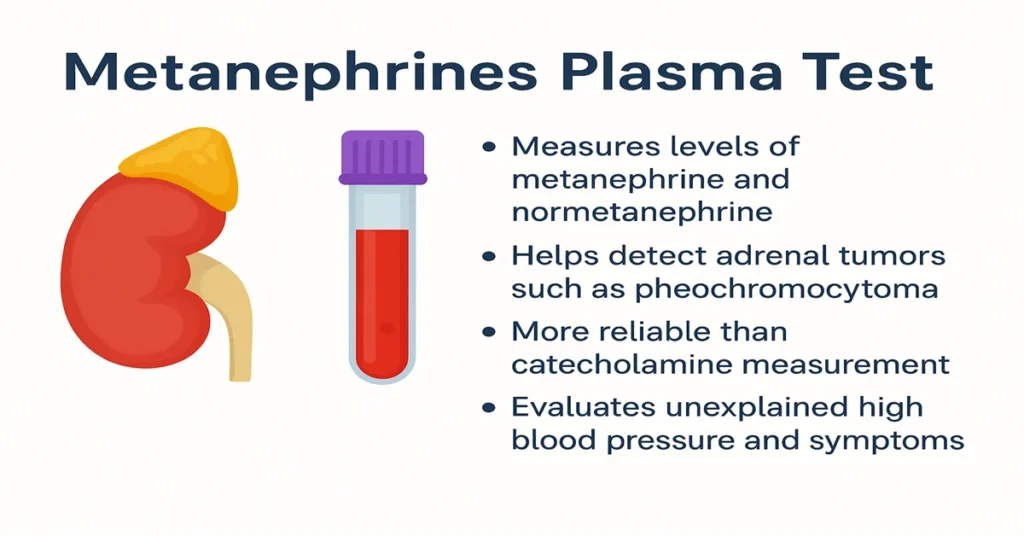 Metanephrines Plasma Test

• Measures levels of metanephrine and normetanephrine
• Helps detect adrenal tumors such as pheochromocytoma
• More reliable than catecholamine measurement
• Evaluates unexplained high blood pressure and symptoms