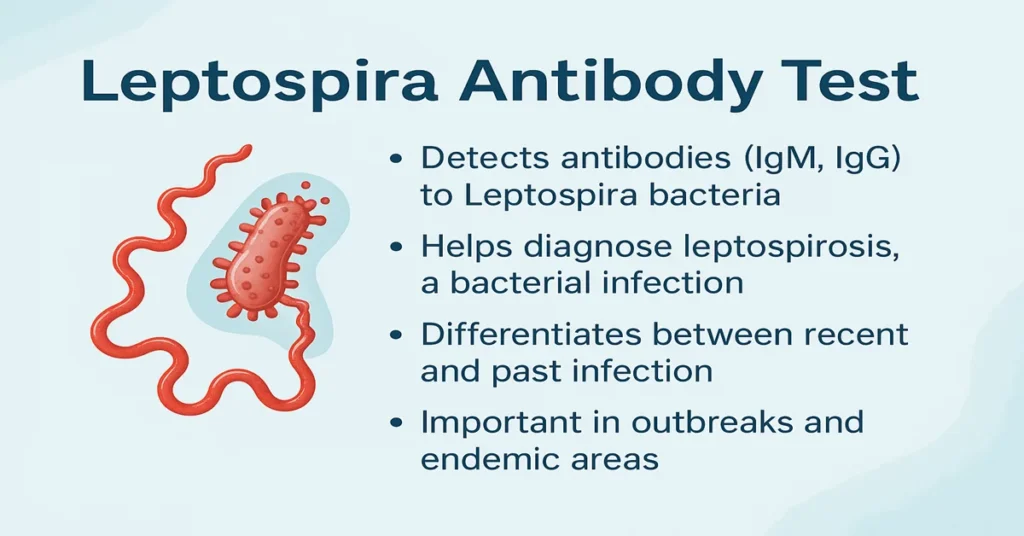 Leptospira Antibody Test

• Detects antibodies (IgM, IgG) to Leptospira bacteria
• Helps diagnose leptospirosis, a bacterial infection
• Differentiates between recent and past infection
• Important in outbreaks and endemic areas