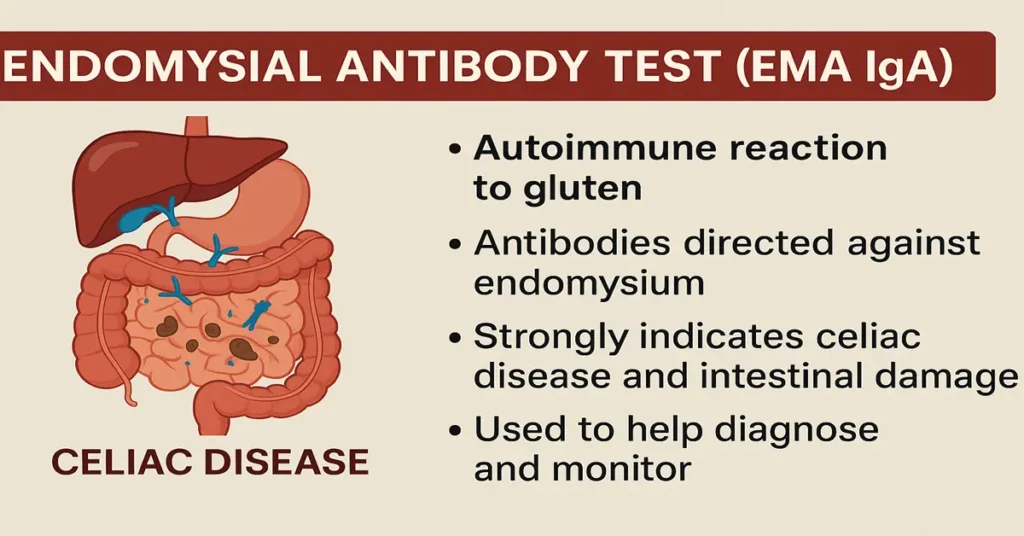 ENDOMYSIAL ANTIBODY TEST (EMA IgA)

CELIAC DISEASE

• Autoimmune reaction to gluten
• Antibodies directed against endomysium
• Strongly indicates celiac disease and intestinal damage
• Used to help diagnose and monitor