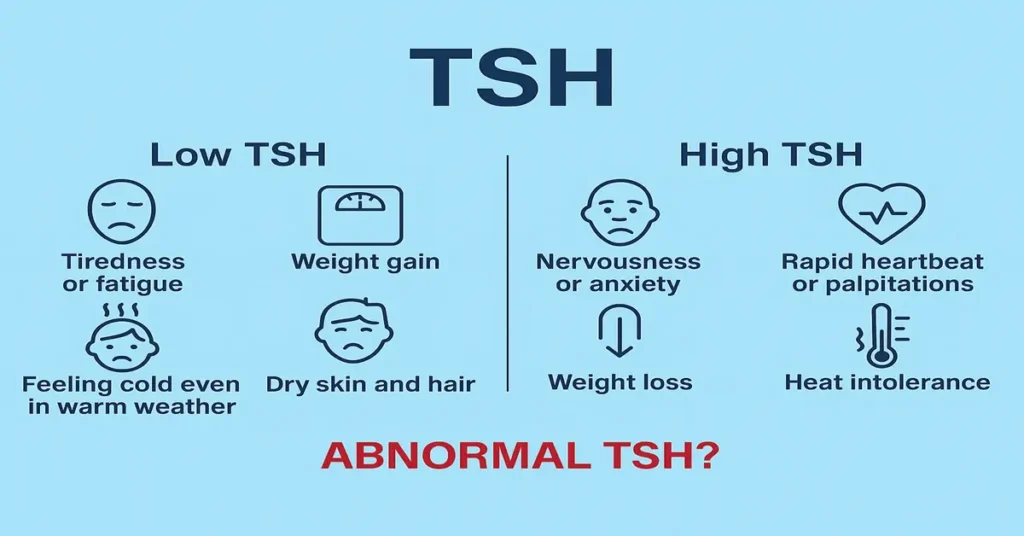 TSH

Low TSH

Tiredness or fatigue

Weight gain

Feeling cold even in warm weather

Dry skin and hair

High TSH

Nervousness or anxiety

Rapid heartbeat or palpitations

Weight loss

Heat intolerance

ABNORMAL TSH?