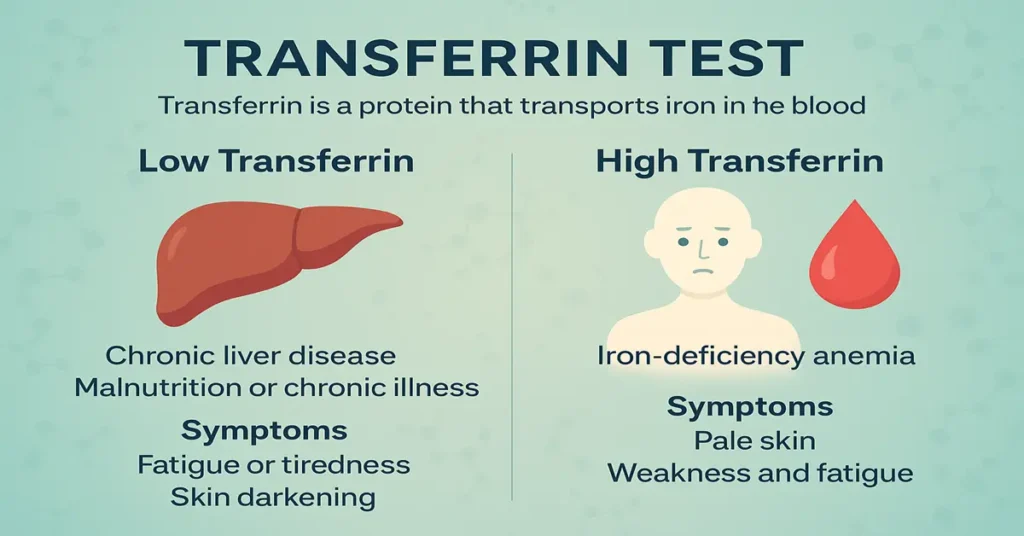 TRANSFERRIN TEST

Transferrin is a protein that transports iron in he blood

Low Transferrin

Chronic liver disease
Malnutrition or chronic illness

Symptoms
Fatigue or tiredness
Skin darkening

High Transferrin

Iron-deficiency anemia

Symptoms
Pale skin
Weakness and fatigue