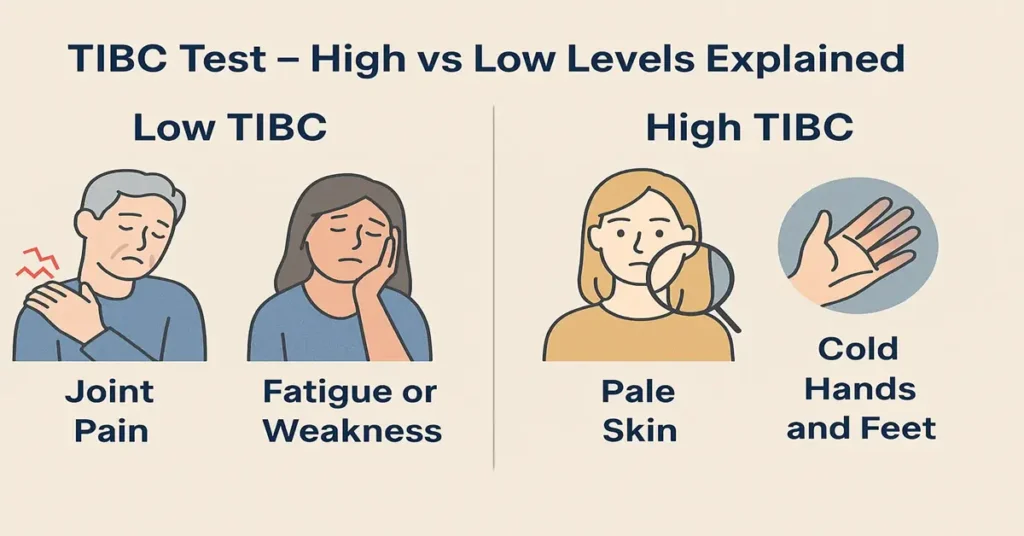 TIBC Test – High vs Low Levels Explained

Low TIBC

Joint Pain

Fatigue or Weakness

High TIBC

Pale Skin

Cold Hands and Feet