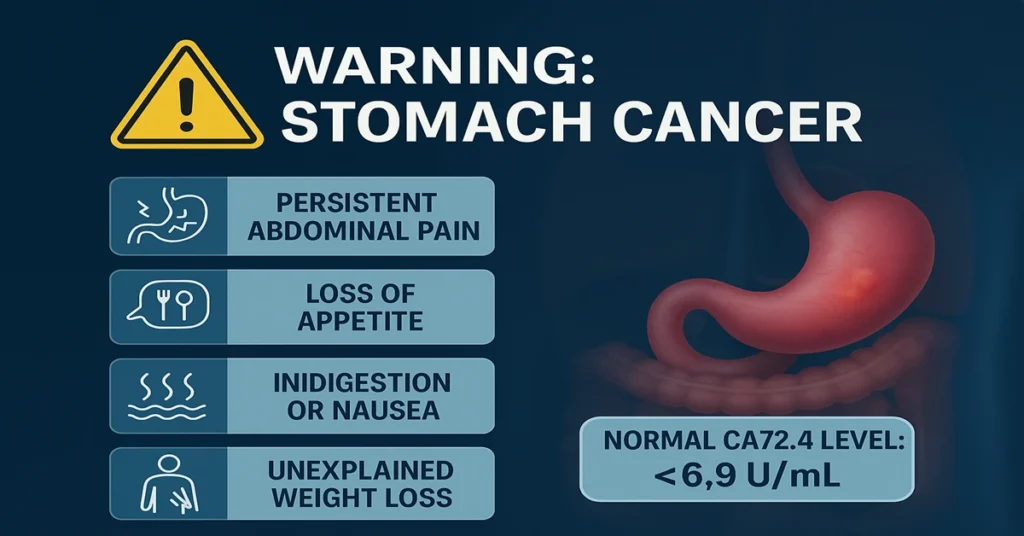 WARNING:
STOMACH CANCER

PERSISTENT ABDOMINAL PAIN

LOSS OF APPETITE

INIDIGESTION OR NAUSEA

UNEXPLAINED WEIGHT LOSS

NORMAL CA72.4 LEVEL:
<6,9 U/mL