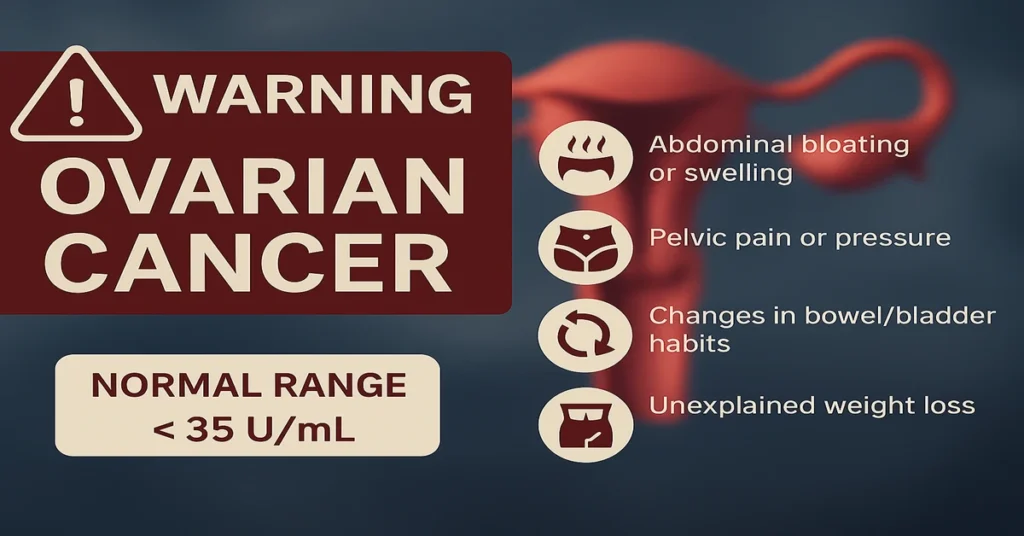 WARNING
OVARIAN CANCER

NORMAL RANGE
< 35 U/mL

Abdominal bloating or swelling

Pelvic pain or pressure

Changes in bowel/bladder habits

Unexplained weight loss