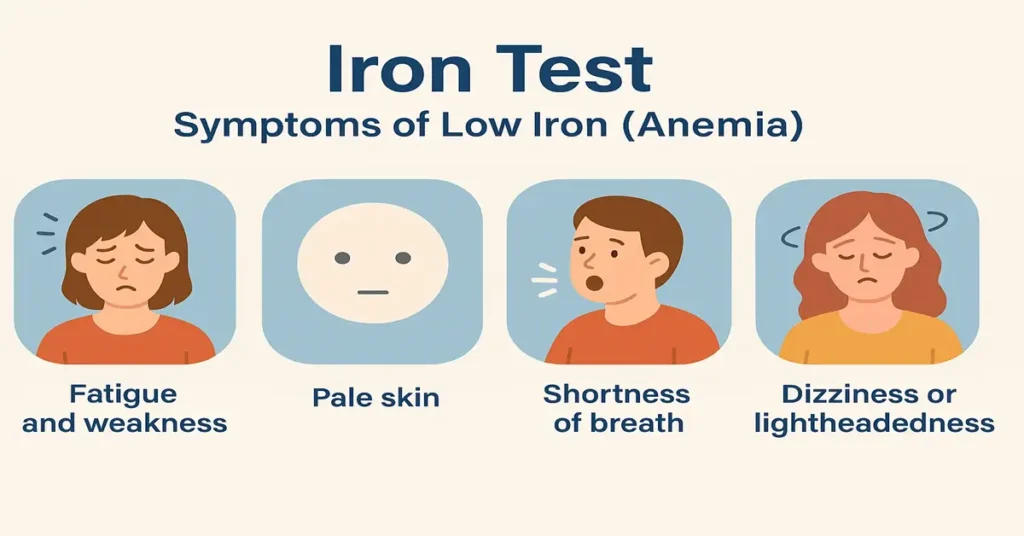 Iron Test
Symptoms of Low Iron (Anemia)

Fatigue and weakness

Pale skin

Shortness of breath

Dizziness or lightheadedness