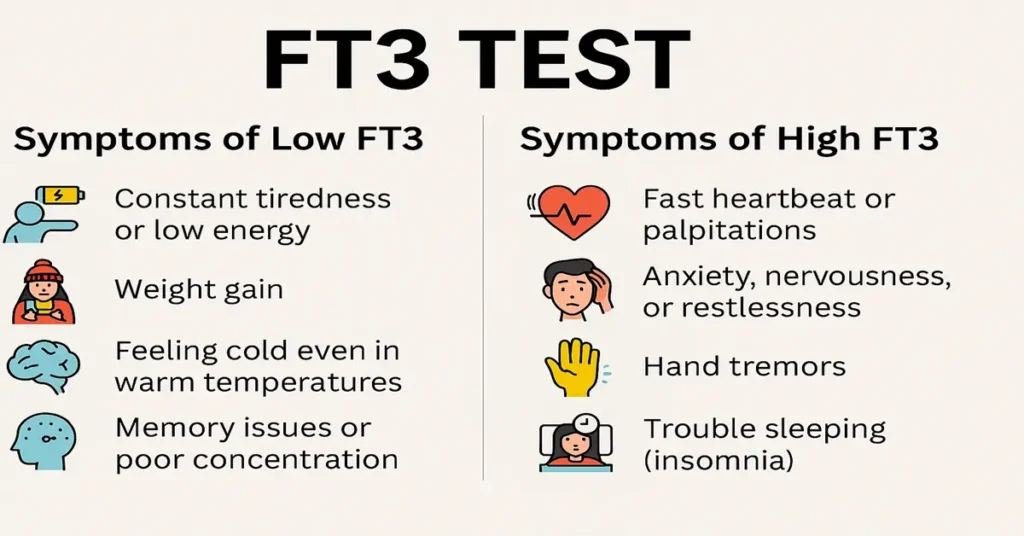 FT3 TEST

Symptoms of Low FT3

Constant tiredness or low energy

Weight gain

Feeling cold even in warm temperatures

Memory issues or poor concentration

Symptoms of High FT3

Fast heartbeat or palpitations

Anxiety, nervousness, or restlessness

Hand tremors

Trouble sleeping (insomnia)