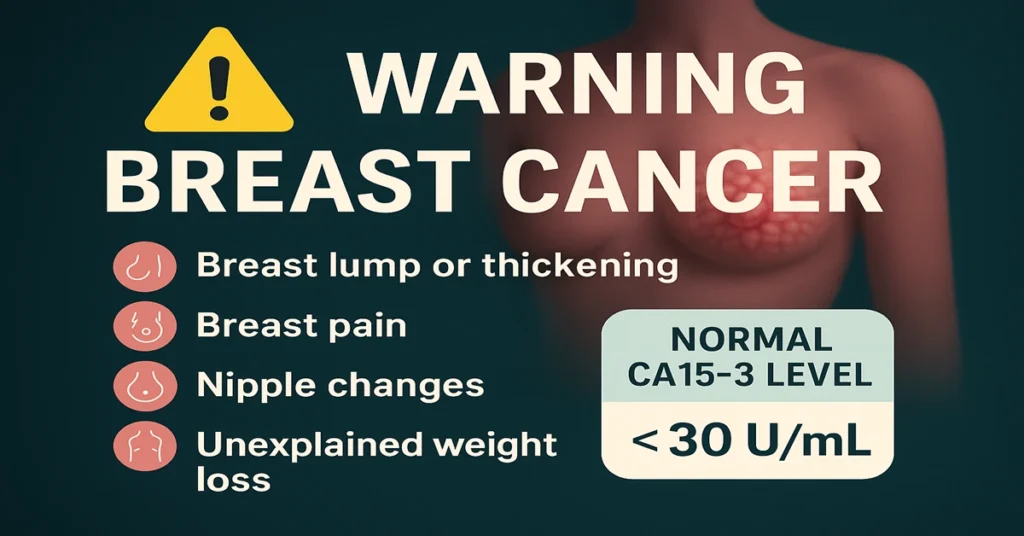 WARNING
BREAST CANCER

Breast lump or thickening

Breast pain

Nipple changes

Unexplained weight loss

NORMAL CA15-3 LEVEL

< 30 U/mL